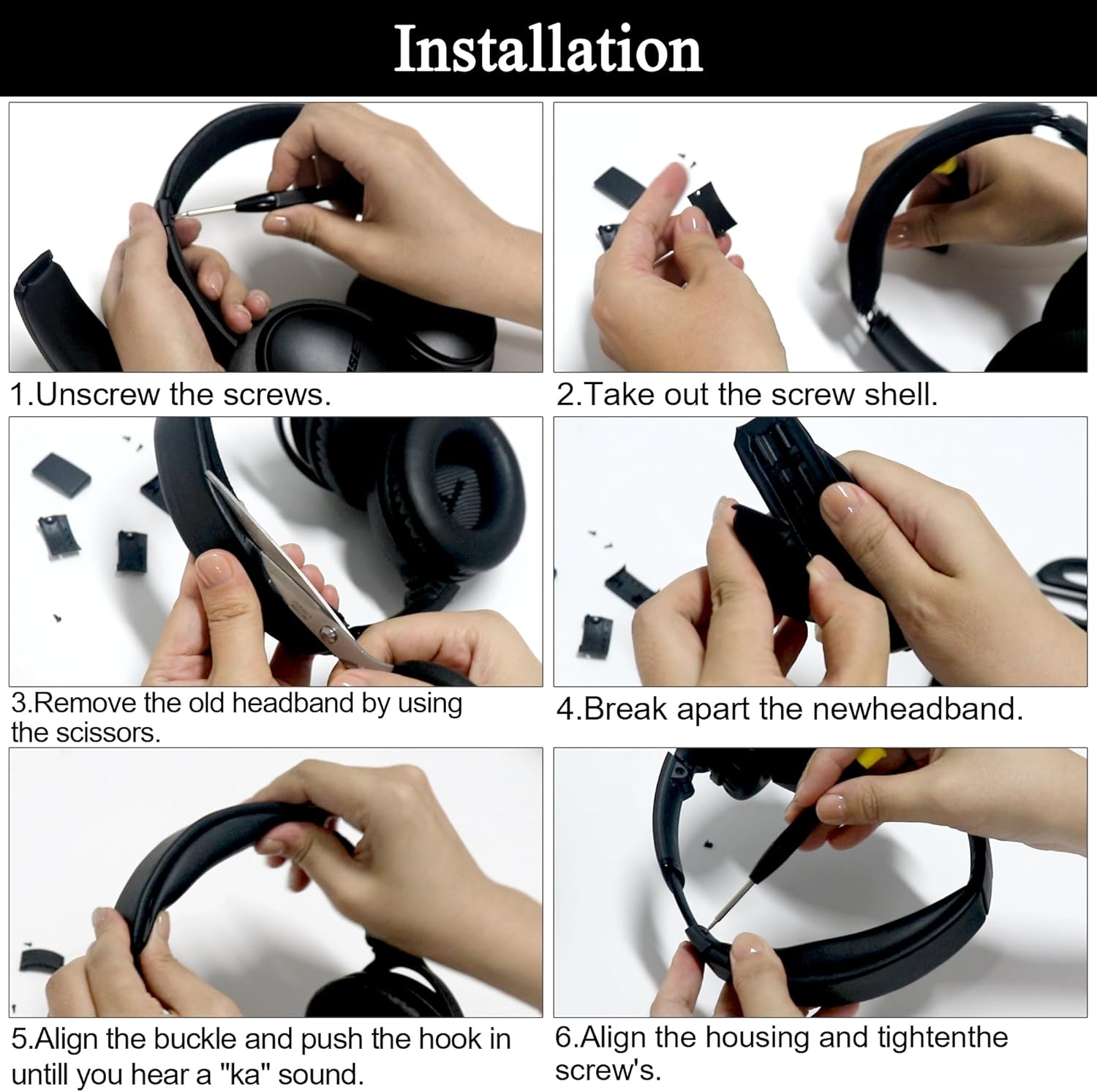 Installation

1.Unscrew the screws.

2.Take out the screw shell.

3.Remove the old headband by using the scissors.

4.Break apart the newheadband.

5.Align the buckle and push the hook in untill you hear a "ka" sound.

6.Align the housing and tightenthe screw's.